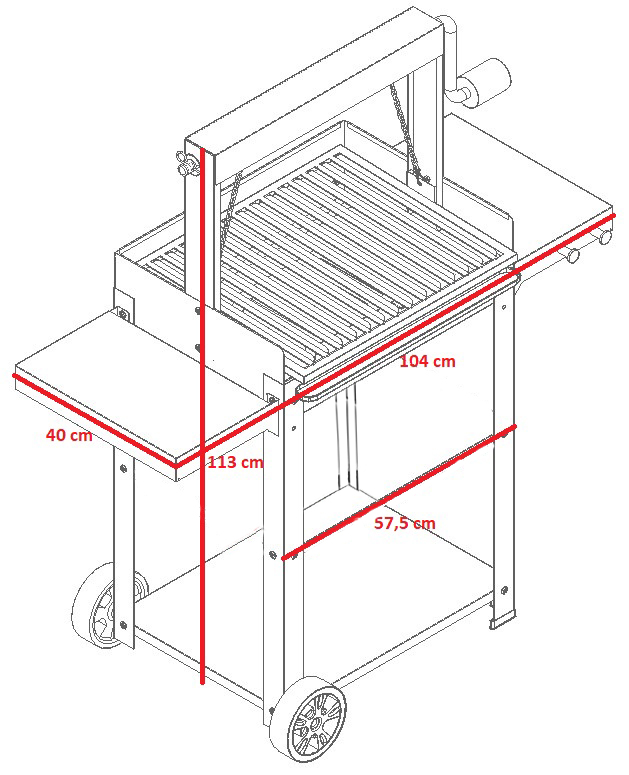 104 cm
40 cm
113 cm
57,5 cm