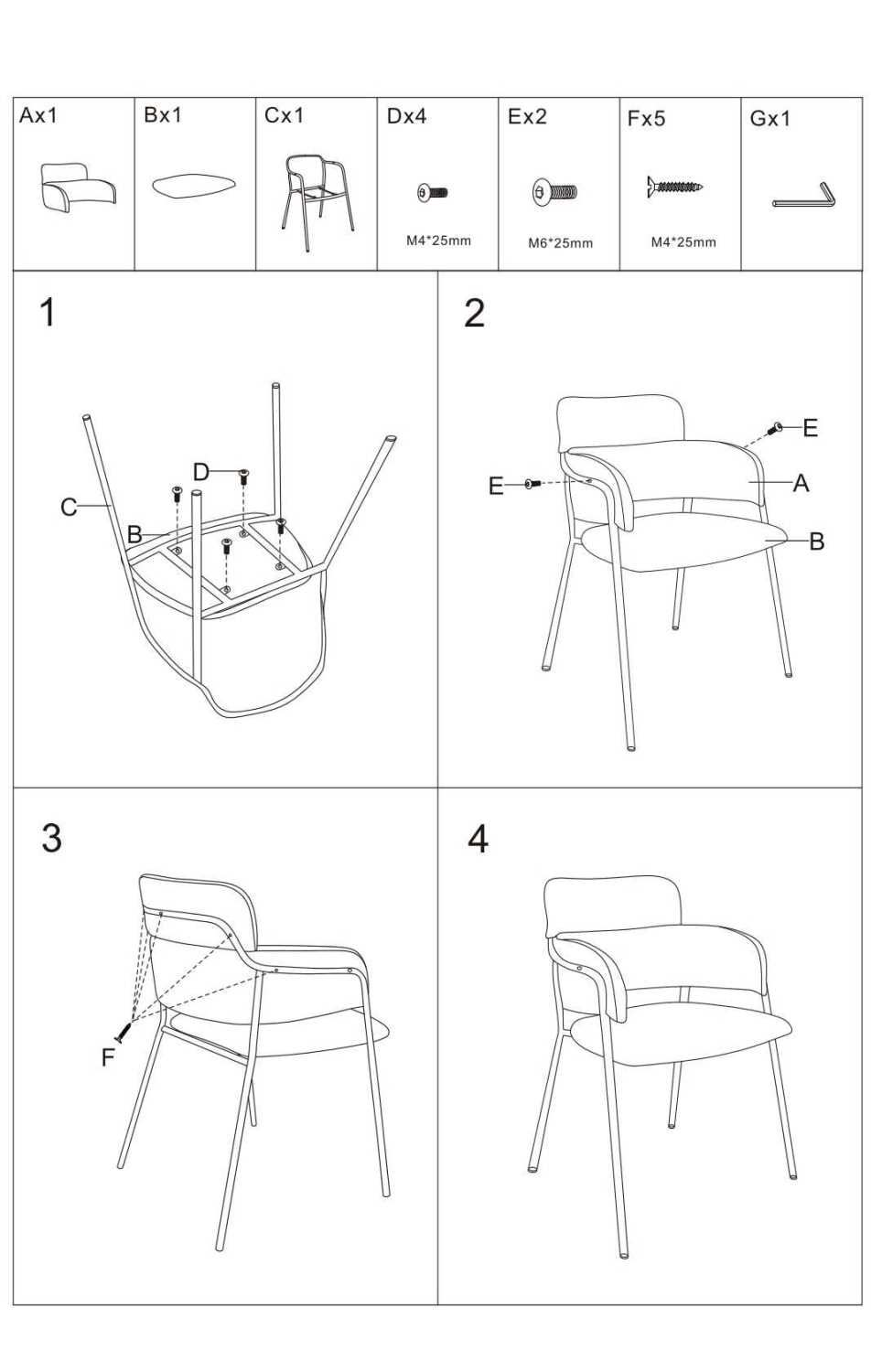 | Ax1 | Bx1 | Cx1 | Dx4 | Ex2 | Fx5 | Gx1 |
|---|---|---|---|---|---|---|
| | | | M4*25mm | M6*25mm | M4*25mm | |

1

D
C
B

2

E
E
A
B

3

F

4